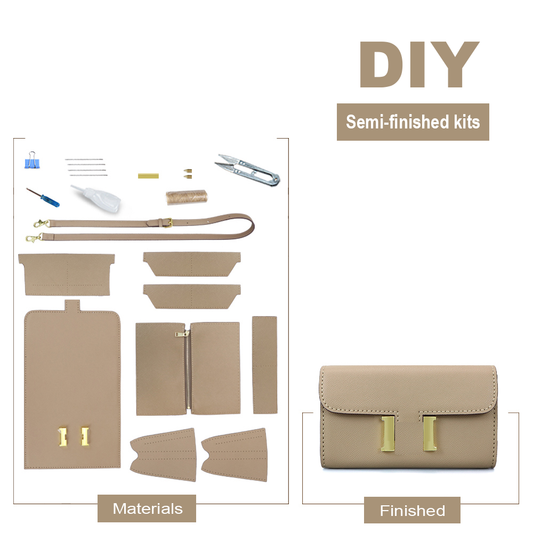 DIY

Semi-finished kits

Materials

Finished